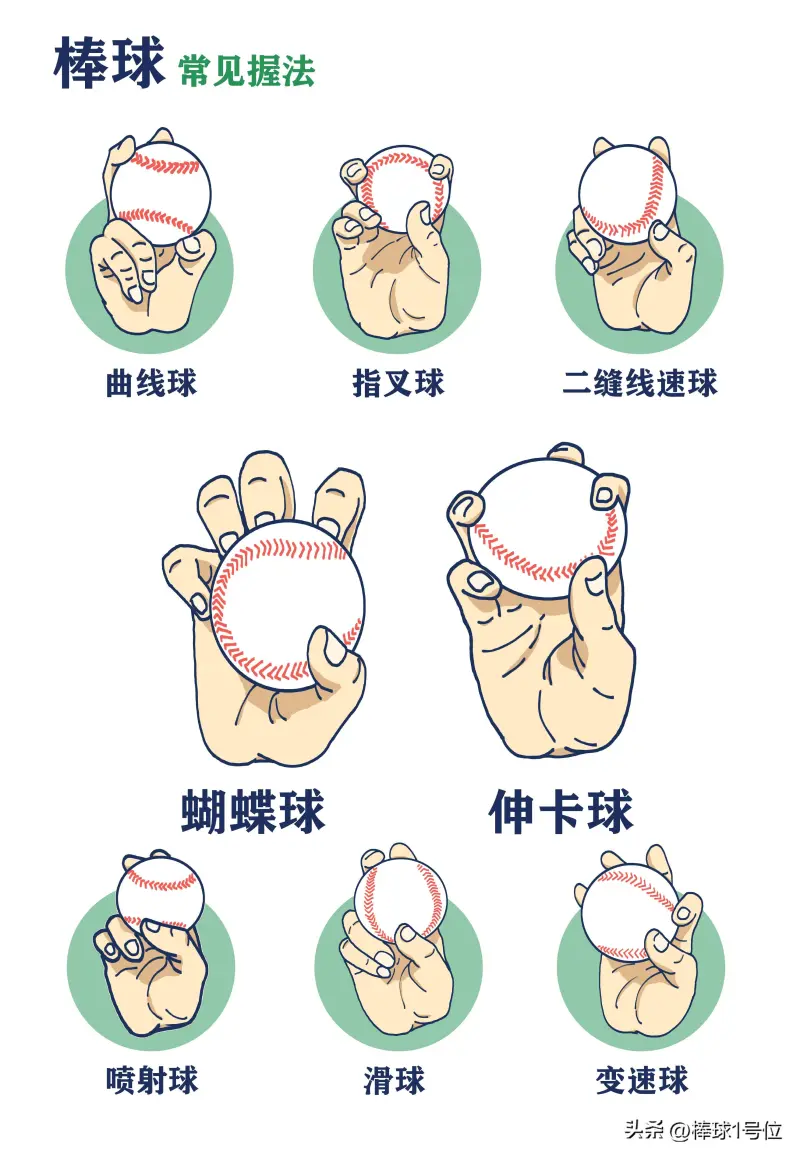 棒球 常见握法

曲线球

指叉球

二缝线速球

蝴蝶球

伸卡球

喷射球

滑球

变速球

头条 @棒球1号位